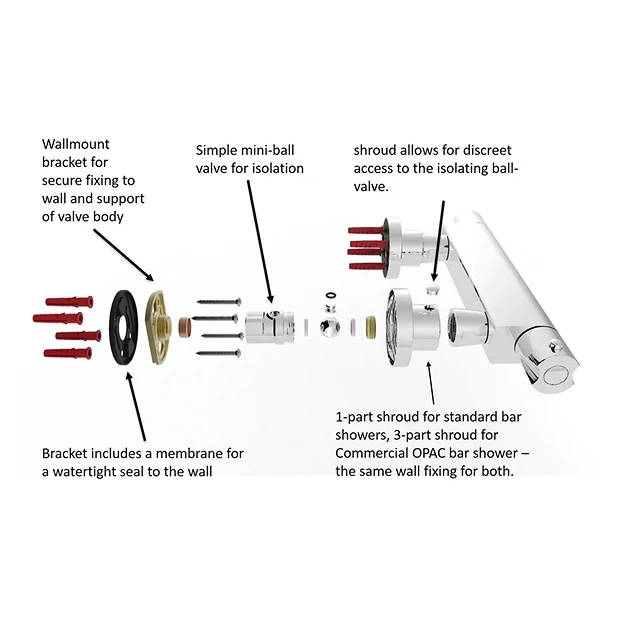 Wallmount bracket for secure fixing to wall and support of valve body

Simple mini-ball valve for isolation

shroud allows for discreet access to the isolating ball-valve.

Bracket includes a membrane for a watertight seal to the wall

1-part shroud for standard bar showers, 3-part shroud for Commercial OPAC bar shower – the same wall fixing for both.